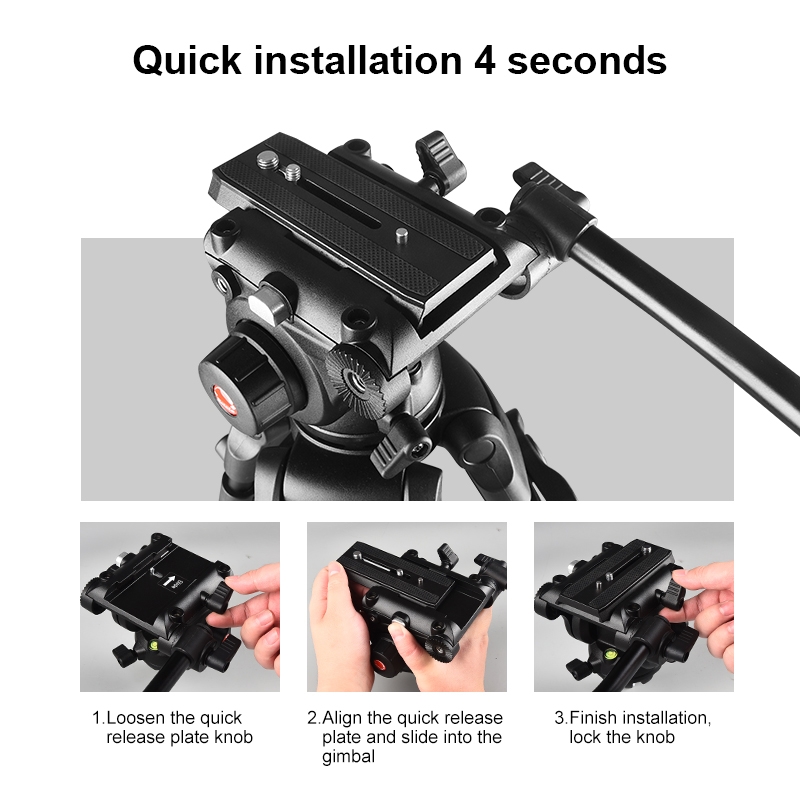 Quick installation 4 seconds

1.Loosen the quick release plate knob

2.Align the quick release plate and slide into the gimbal

3.Finish installation, lock the knob