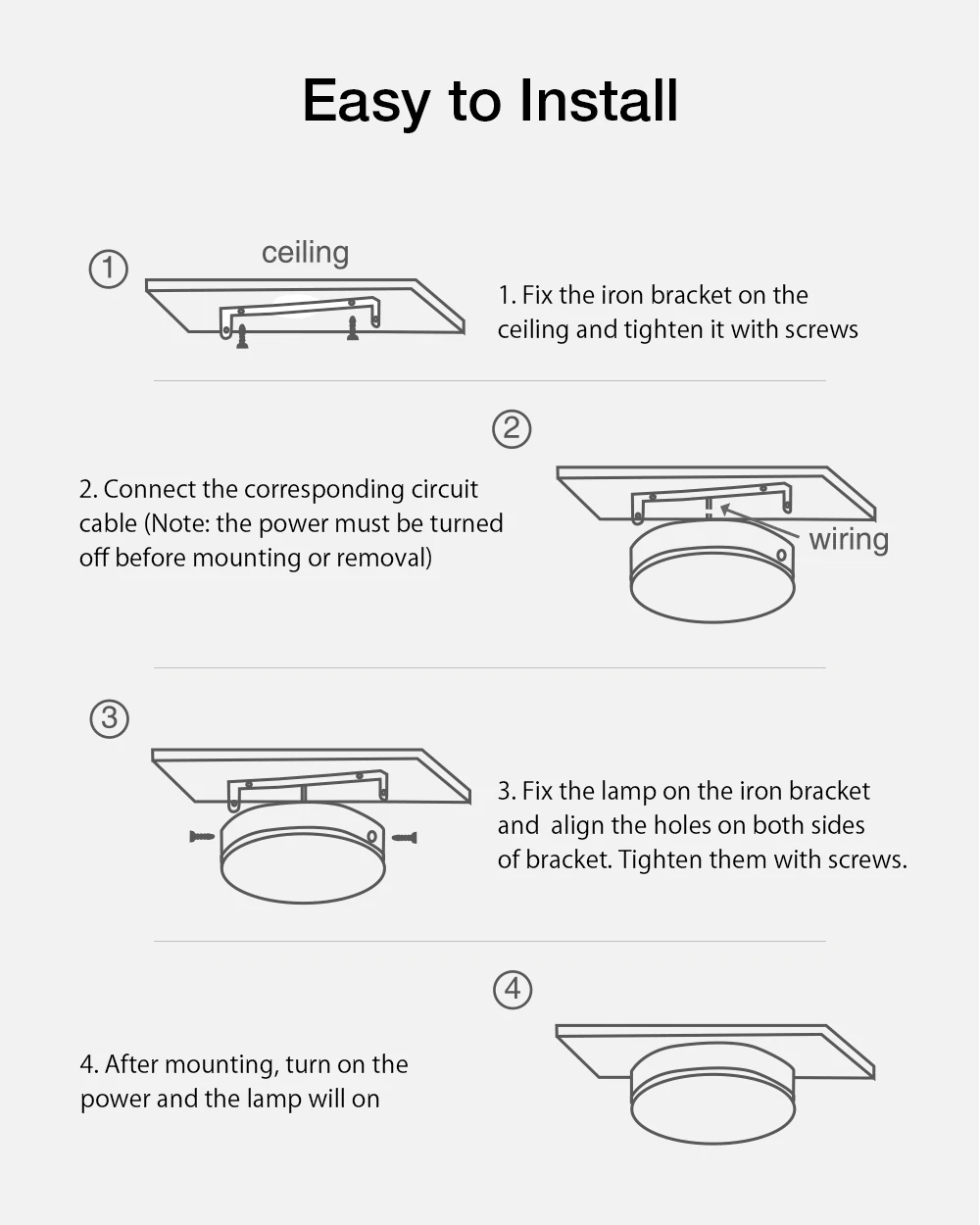 Easy to Install

①

ceiling

1. Fix the iron bracket on the ceiling and tighten it with screws

②

2. Connect the corresponding circuit cable (Note: the power must be turned off before mounting or removal)

wiring

③

3. Fix the lamp on the iron bracket and align the holes on both sides of bracket. Tighten them with screws.

④

4. After mounting, turn on the power and the lamp will on